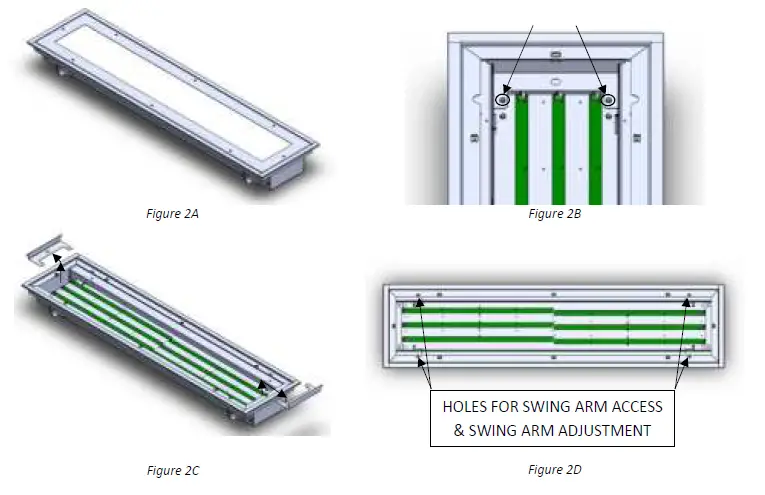 Figure 2A

Figure 2B

Figure 2C

HOLES FOR SWING ARM ACCESS & SWING ARM ADJUSTMENT

Figure 2D