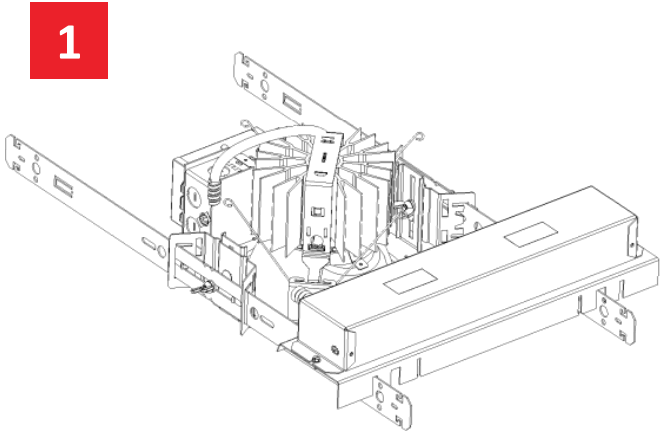 1