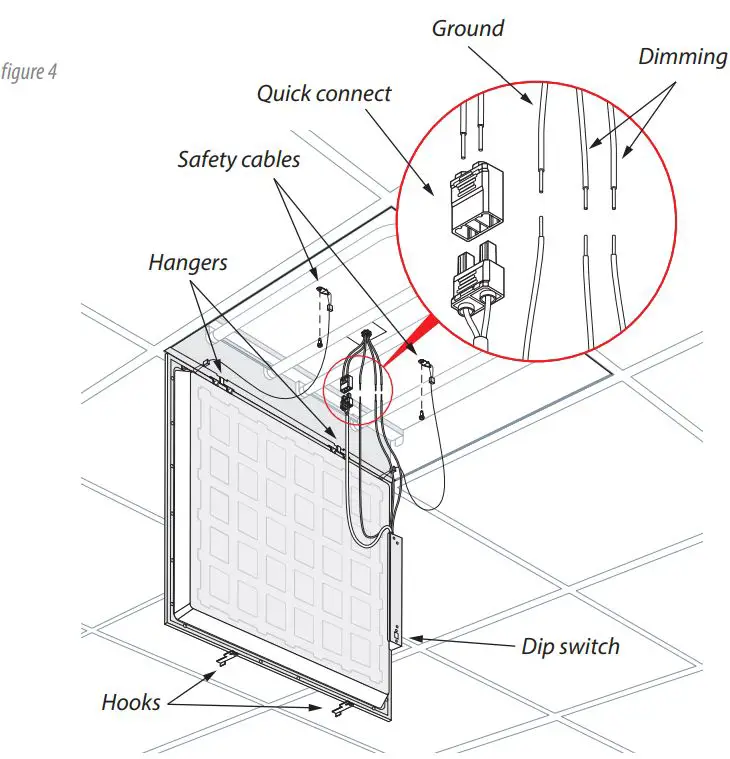 figure 4

Ground

Dimming

Quick connect

Safety cables

Hangers

Dip switch

Hooks