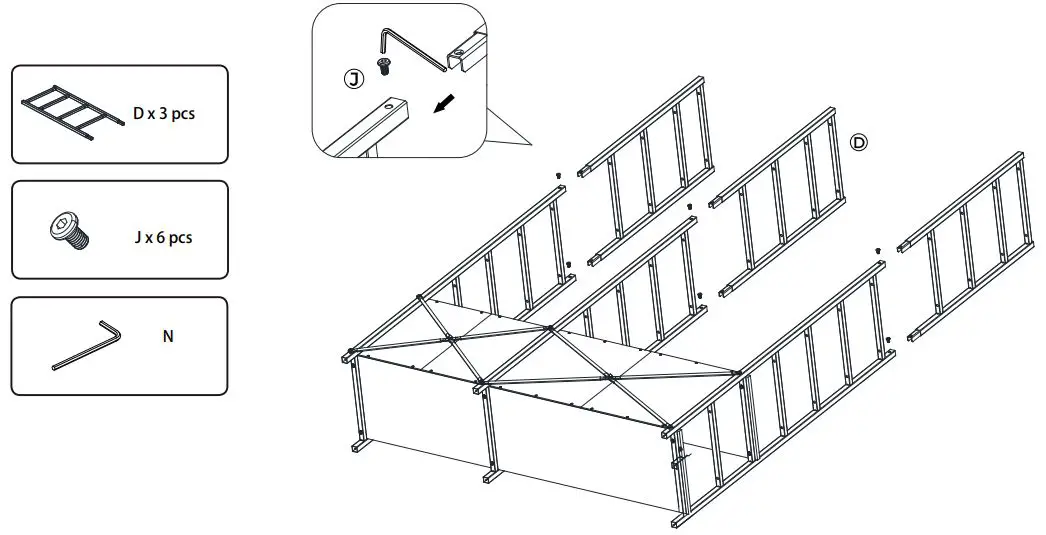 D x 3 pcs

J x 6 pcs

N

J

D