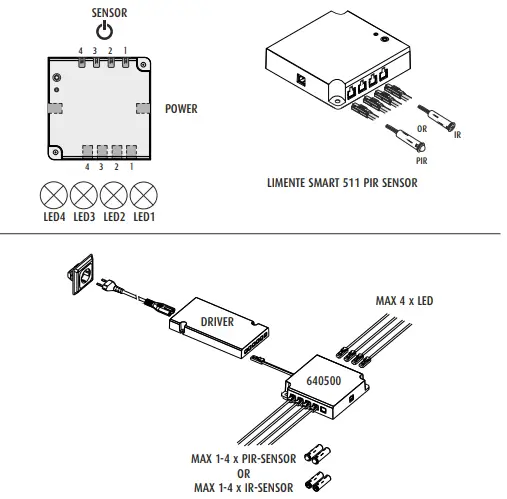 SENSOR

4 3 2 1

POWER

4 3 2 1

LED4 LED3 LED2 LED1

OR

IR

PIR

LIMENTE SMART 511 PIR SENSOR

DRIVER

MAX 4 x LED

640500

MAX 1-4 x PIR-SENSOR
OR
MAX 1-4 x IR-SENSOR