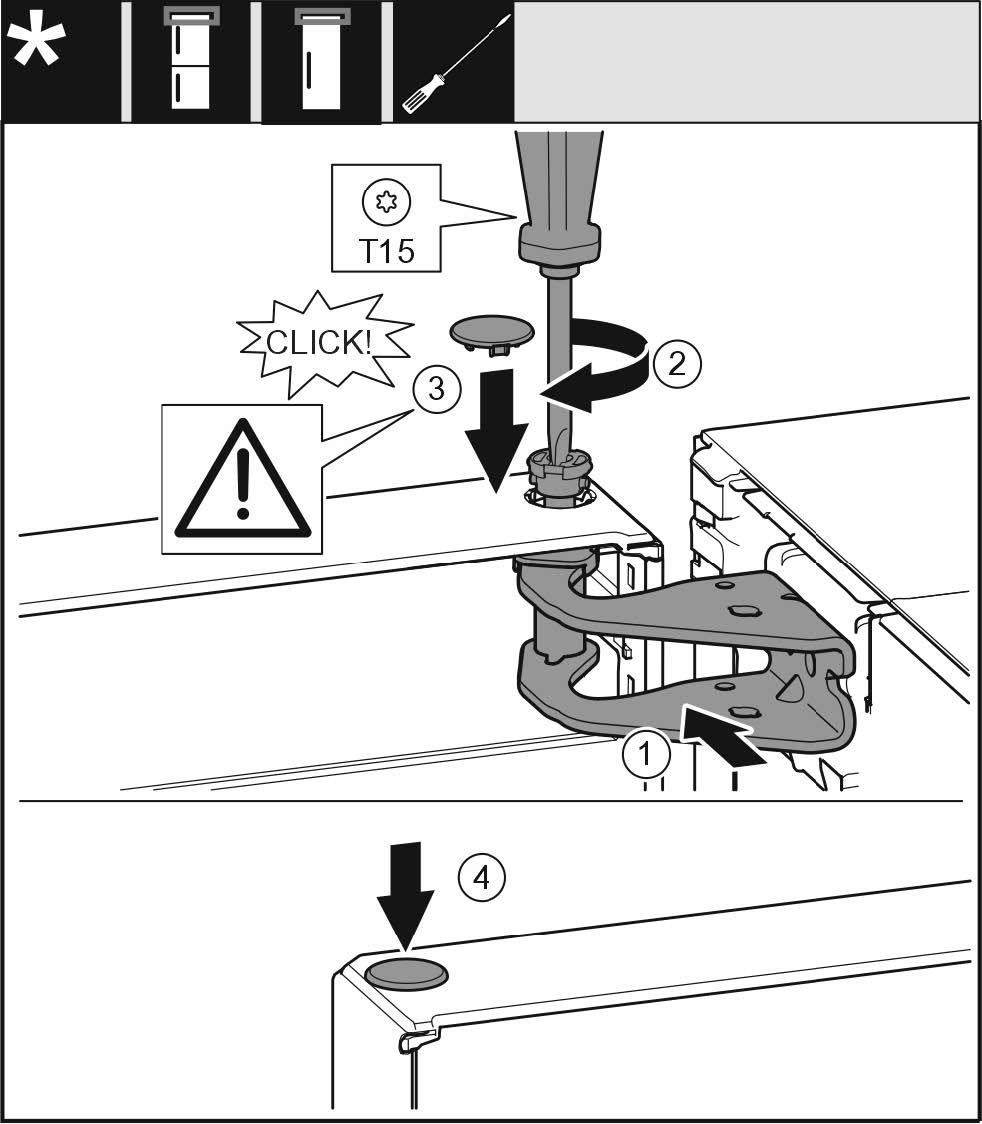 *

T15

CLICK!

2

3

1

4