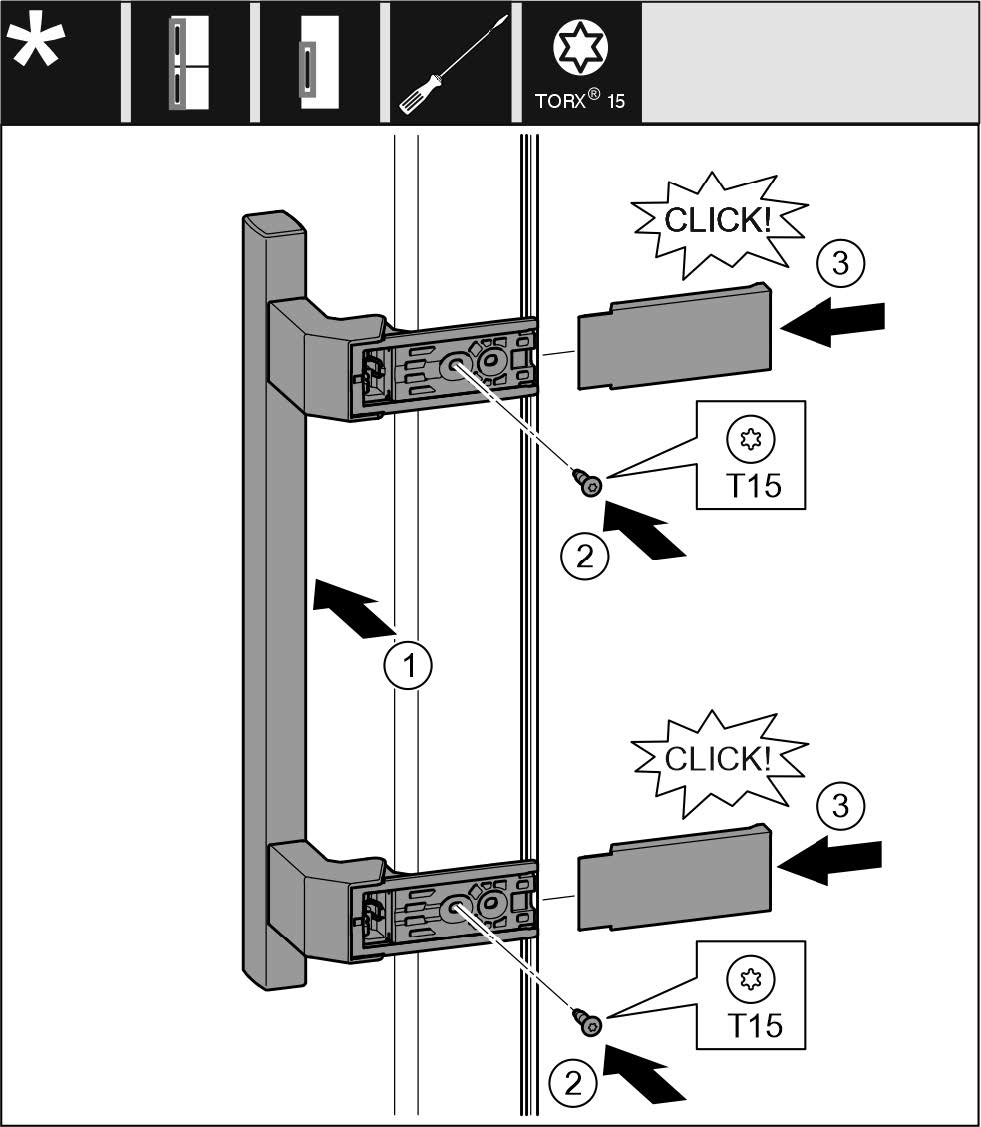 *

TORX® 15

CLICK!

3

T15

2

1

CLICK!

3

T15

2