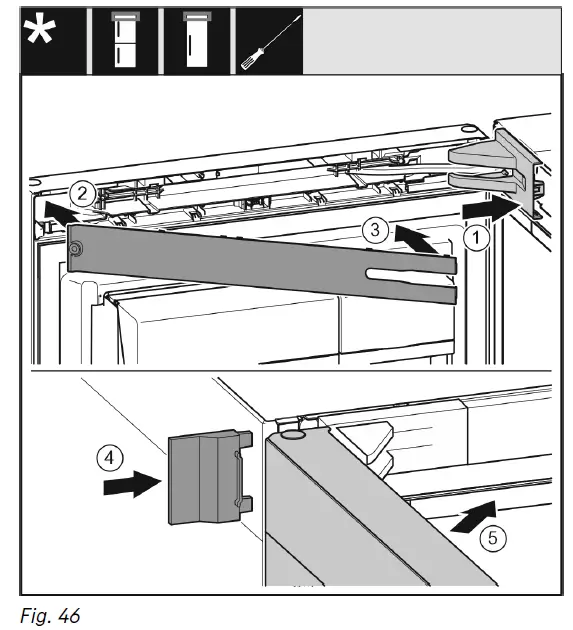 *

2

3

1

4

5

Fig. 46