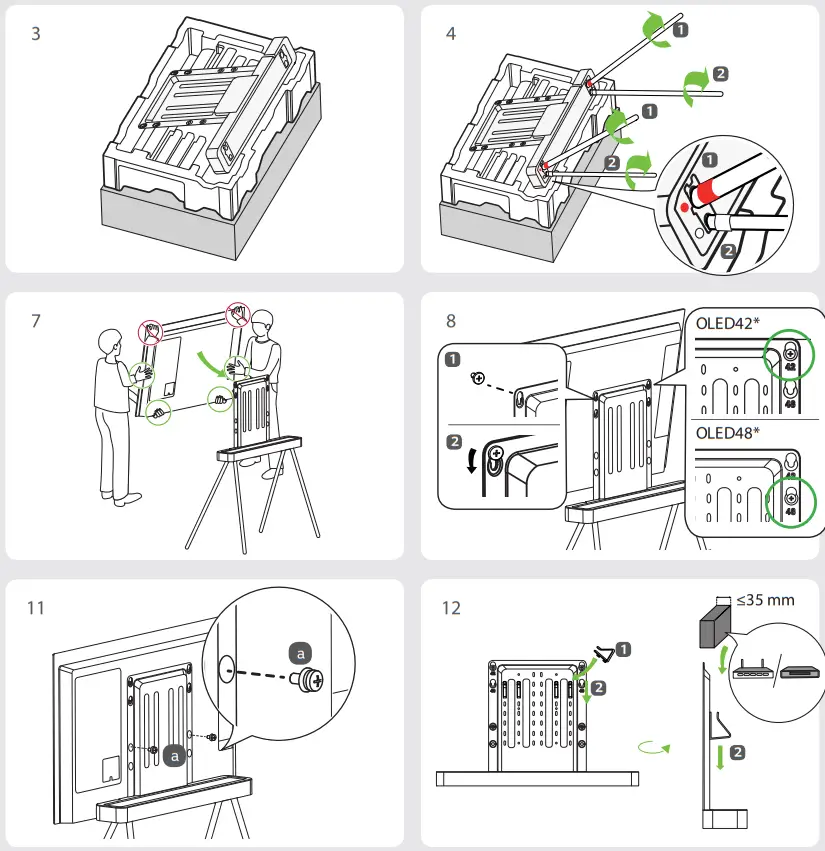 3

4

1

2

1

2

1

2

7

8

1

2

OLED42*

42

48

OLED48*

42

48

11

a

a

12

1

2

≤35 mm

2