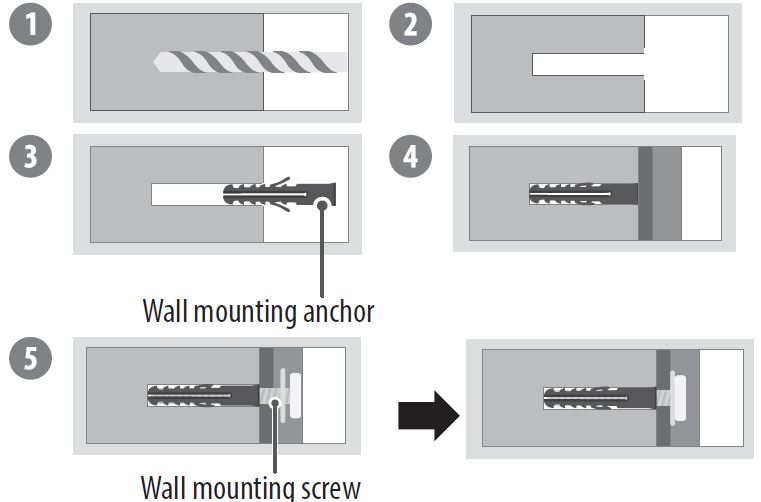 1

2

3

4

Wall mounting anchor

5

Wall mounting screw