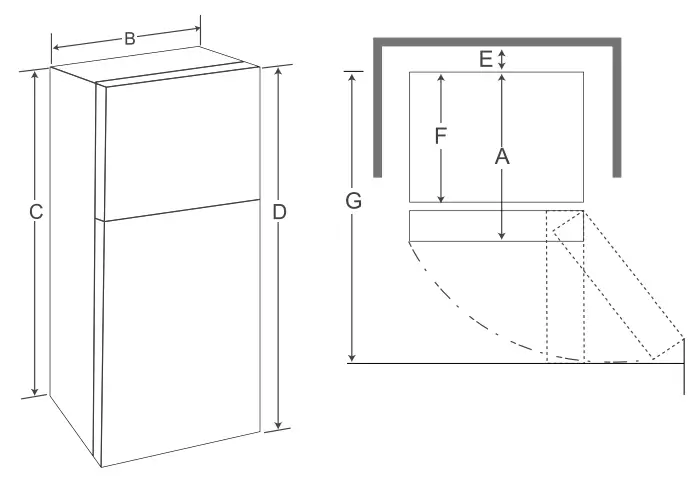 B
C
D
E
F
A
G