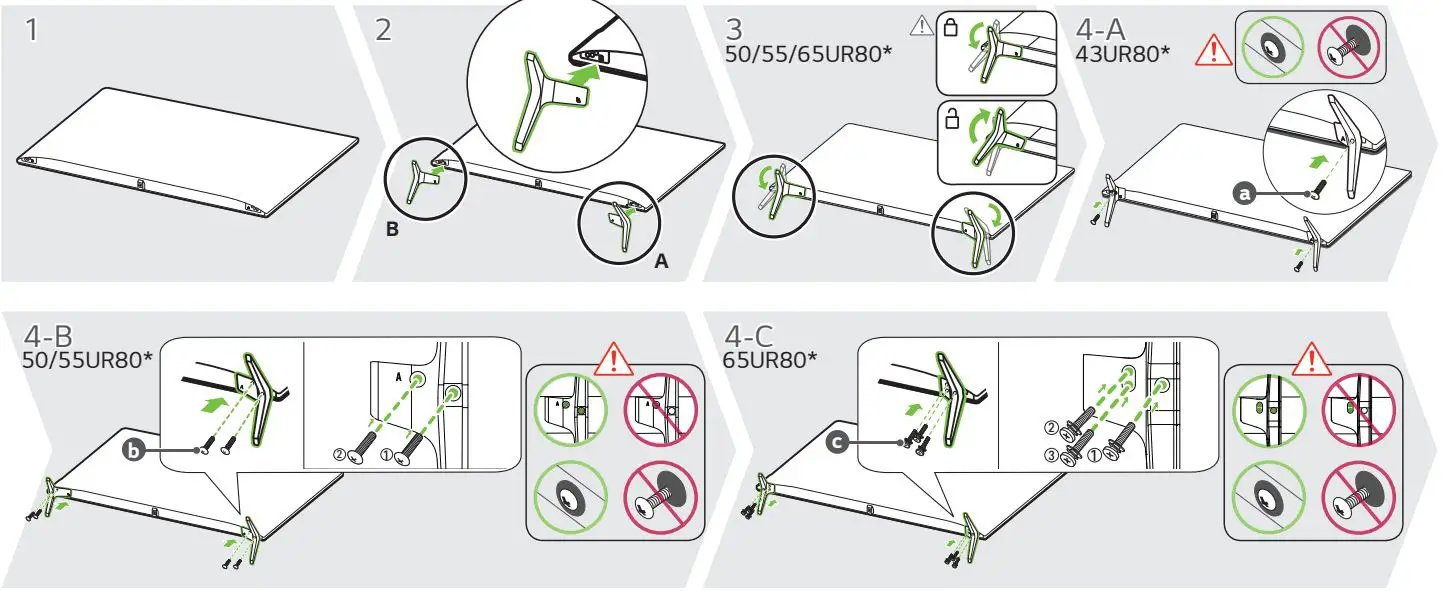 1

2

B

A

3
50/55/65UR80*

4-A
43UR80*

a

4-B
50/55UR80*

b

A

② ①

4-C
65UR80*

c

② ③ ①