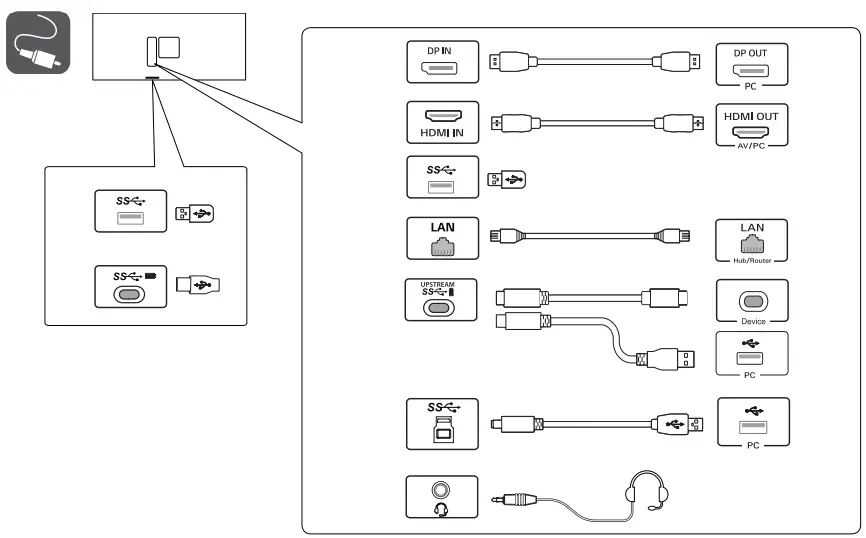 SS

SS

DP IN

DP OUT
PC

HDMI IN

HDMI OUT
AV/PC

SS

LAN

LAN
Hub/Router

UPSTREAM
SS

Device

PC

SS

PC