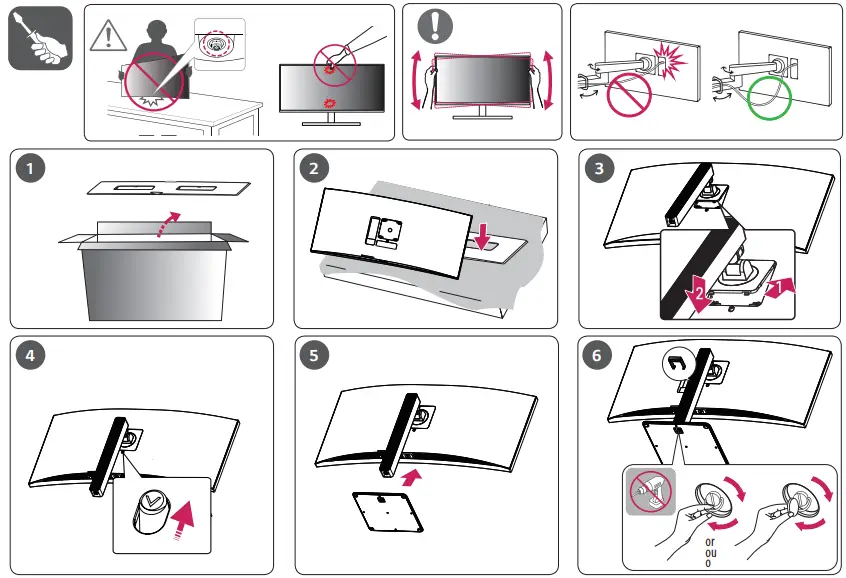 1

2

3

2

1

4

5

6

or
ou
o