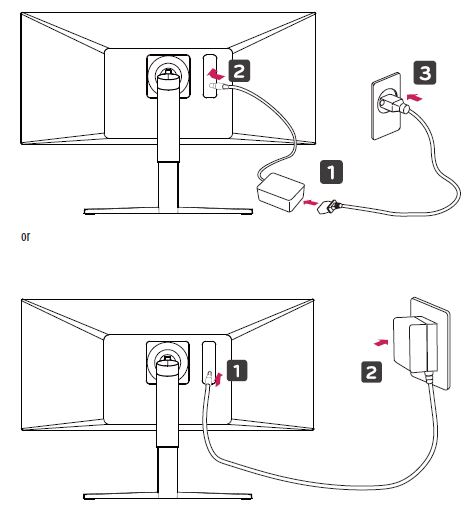 2
3
1
or
1
2