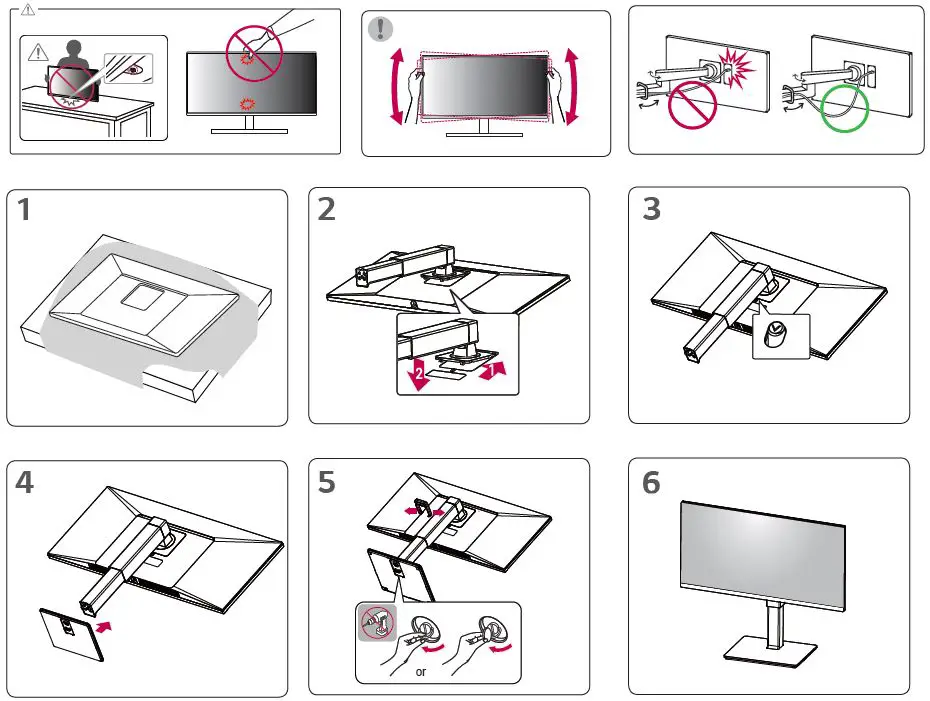 1

2

2

1

3

4

5

or

6