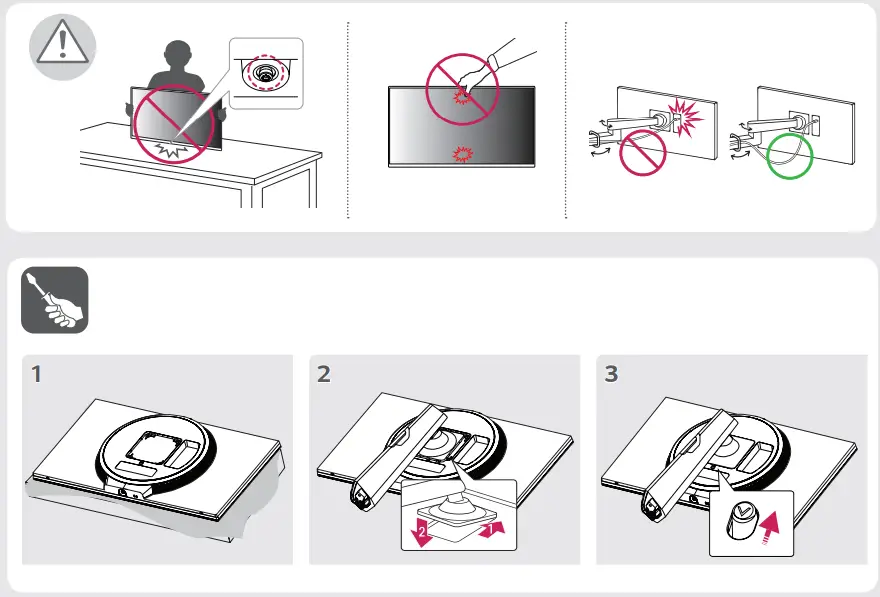 1

2

2

1

3