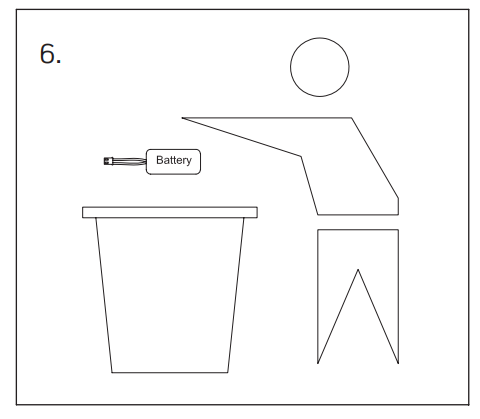 6.

Battery