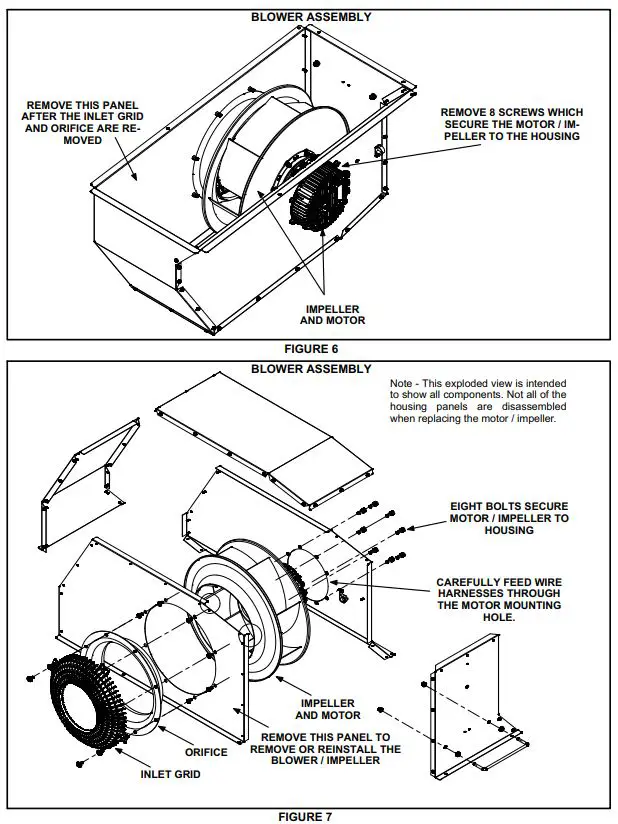 BLOWER ASSEMBLY

REMOVE THIS PANEL AFTER THE INLET GRID AND ORIFICE ARE REMOVED

REMOVE 8 SCREWS WHICH SECURE THE MOTOR / IMPELLER TO THE HOUSING

IMPELLER AND MOTOR

FIGURE 6

BLOWER ASSEMBLY

Note - This exploded view is intended to show all components. Not all of the housing panels are disassembled when replacing the motor / impeller.

EIGHT BOLTS SECURE MOTOR / IMPELLER TO HOUSING

CAREFULLY FEED WIRE HARNESSES THROUGH THE MOTOR MOUNTING HOLE.

IMPELLER AND MOTOR

REMOVE THIS PANEL TO REMOVE OR REINSTALL THE BLOWER / IMPELLER

ORIFICE

INLET GRID

FIGURE 7