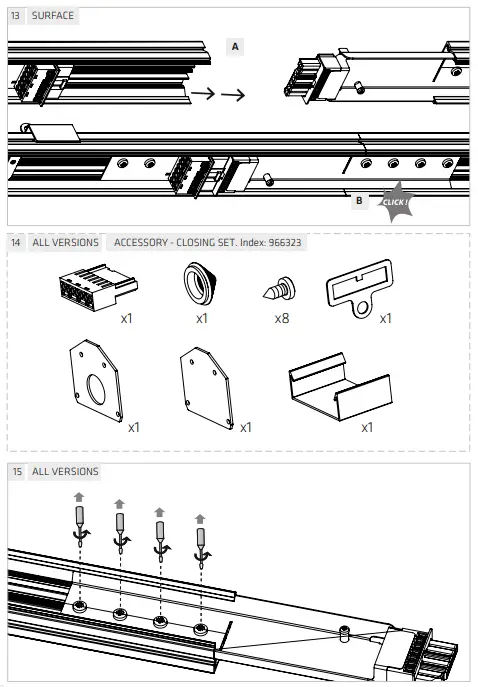 13 SURFACE

A

B

CLICK !

14 ALL VERSIONS ACCESSORY - CLOSING SET. Index: 966323

x1

x1

x8

x1

x1

x1

x1

15 ALL VERSIONS