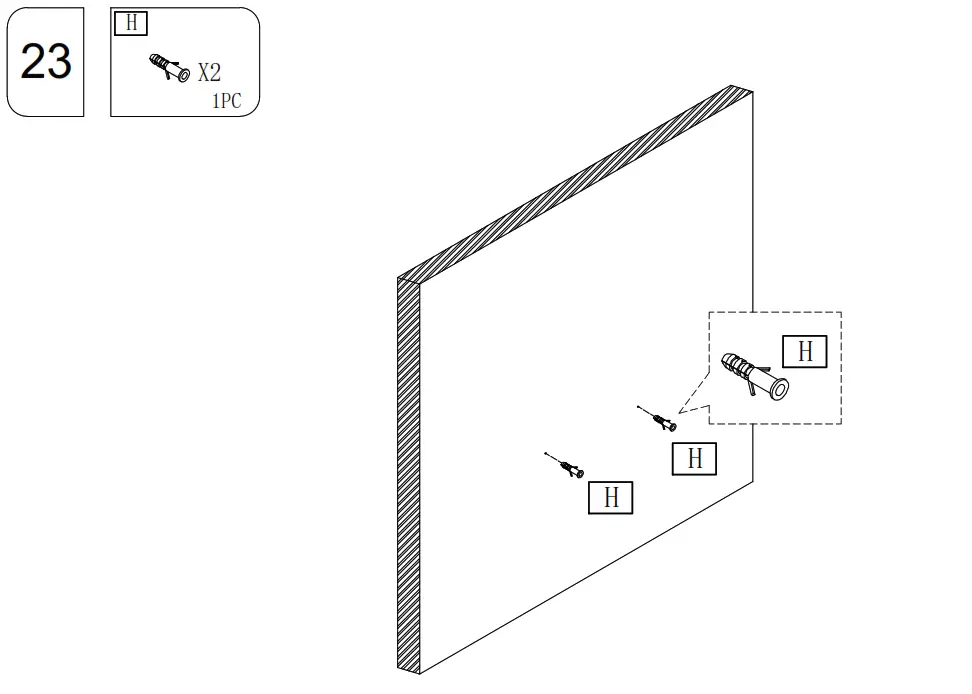 23

H
X2
1PC

H

H

H