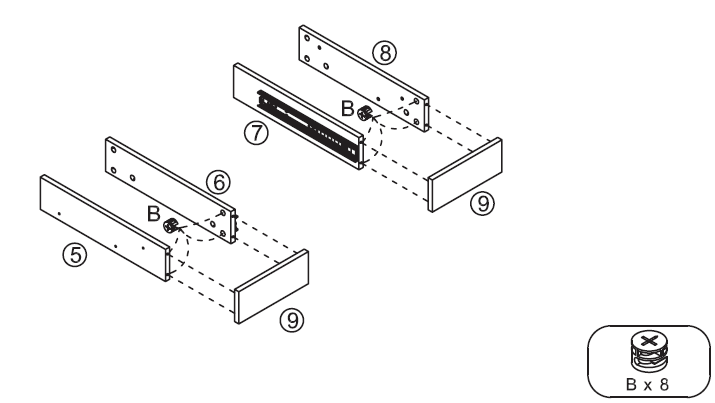 ⑧
B
⑦
⑨
⑥
B
⑤
⑨
B x 8