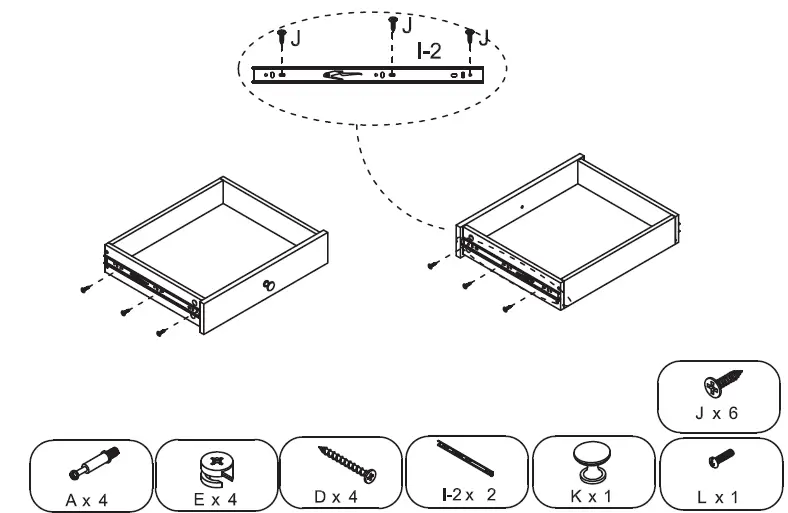 J
J
J
I-2

J x 6

A x 4
E x 4
D x 4
I-2 x 2
K x 1
L x 1