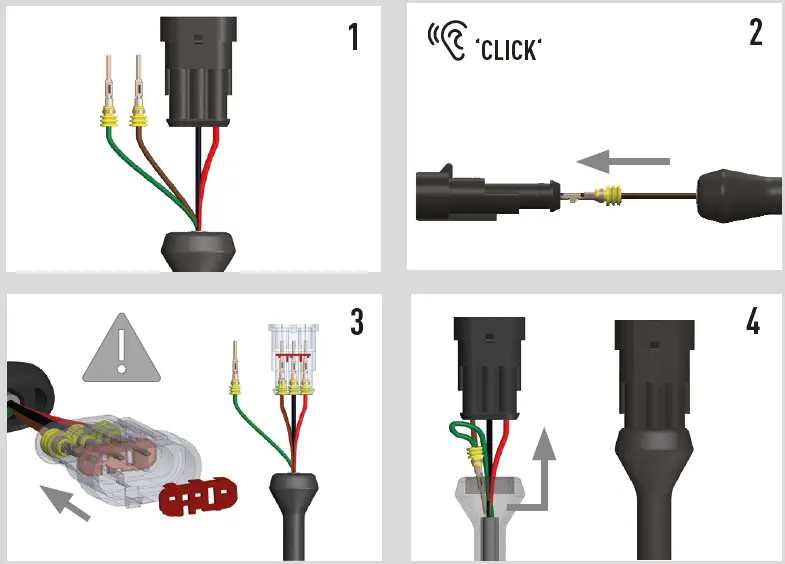 1

'CLICK'

2

3

4