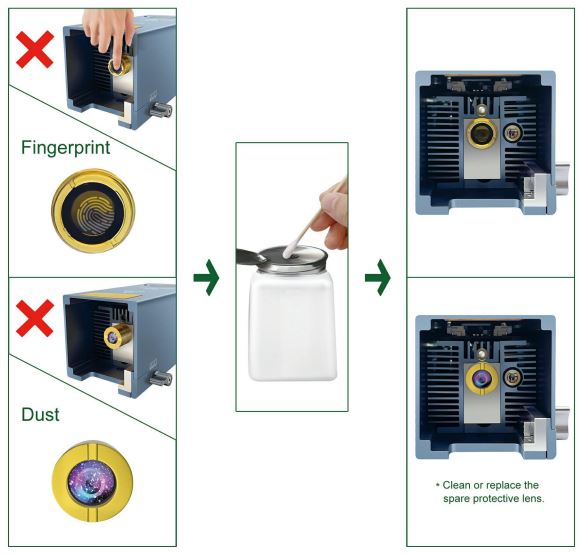 Fingerprint

Dust

* Clean or replace the spare protective lens.