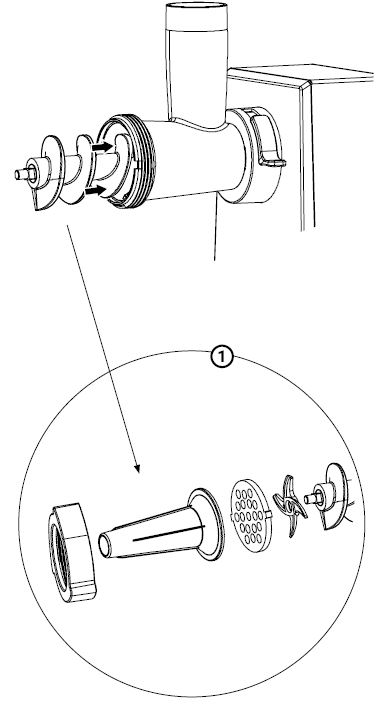 ①