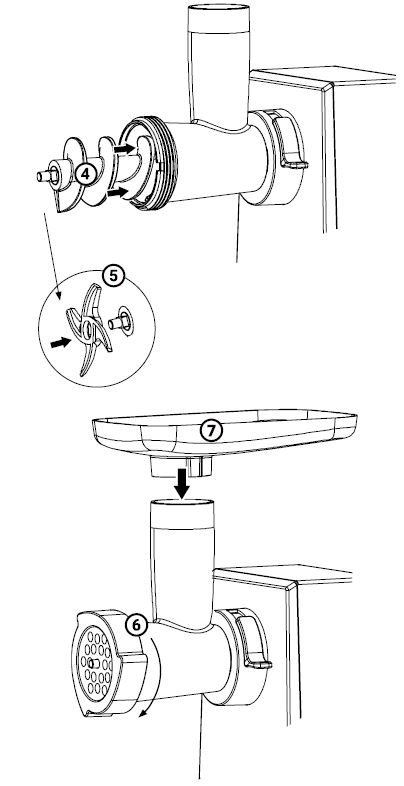 4
5
7
6