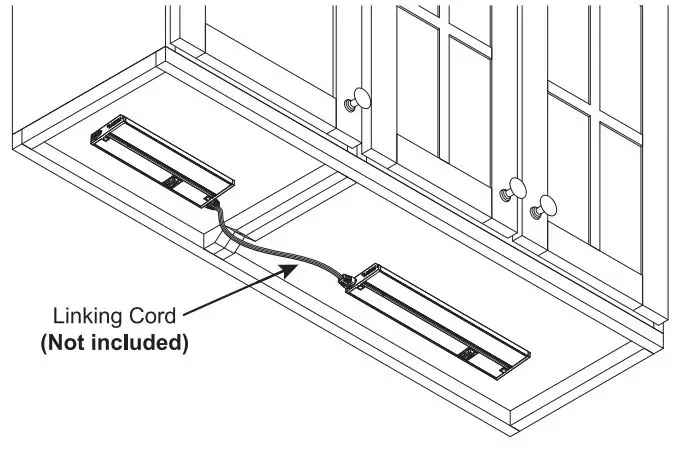 Linking Cord
(Not included)