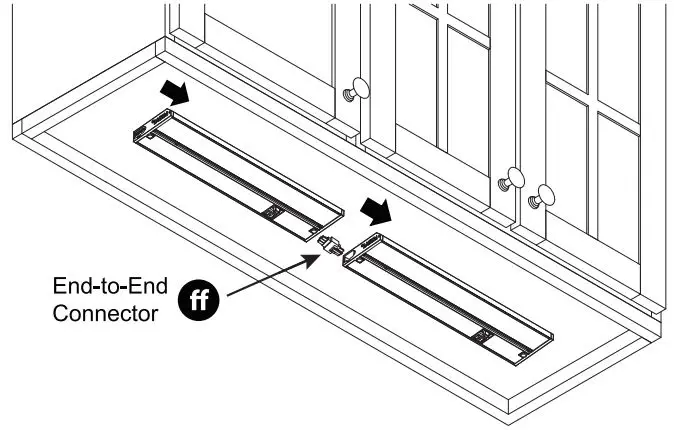 End-to-End Connector

ff