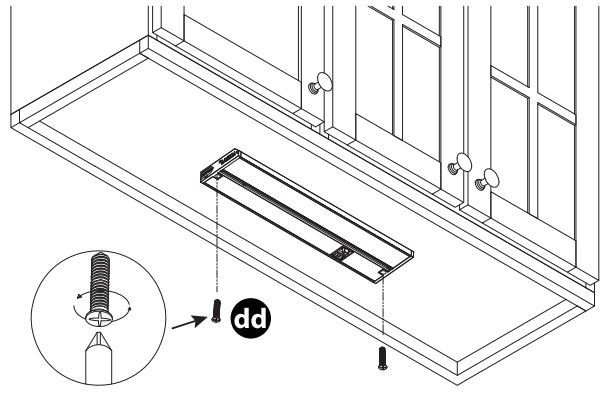 dd