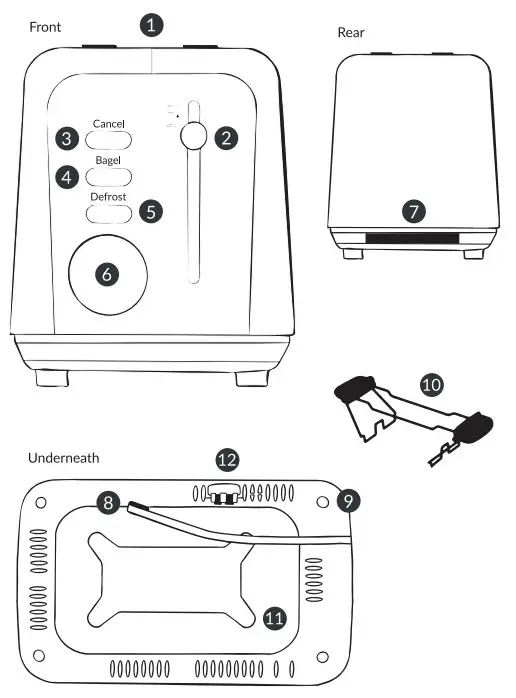 Front

1

Cancel
3
2
Bagel
4
Defrost
5
6

Rear

7

10

Underneath

12
8
9
11