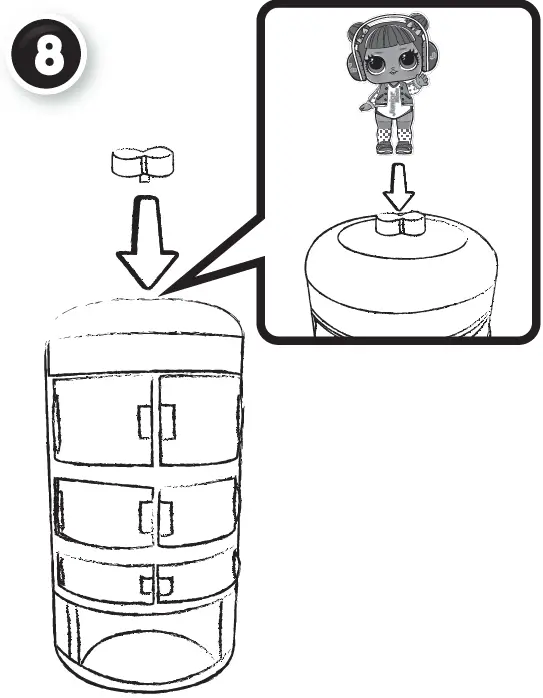 8