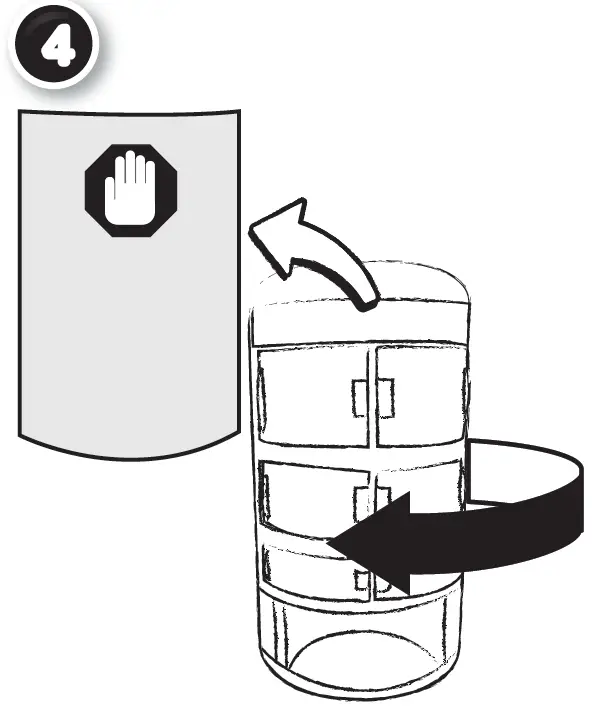 4