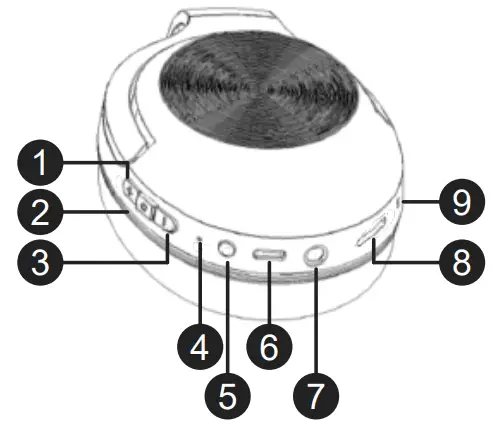 1
2
3
4
5
6
7
8
9