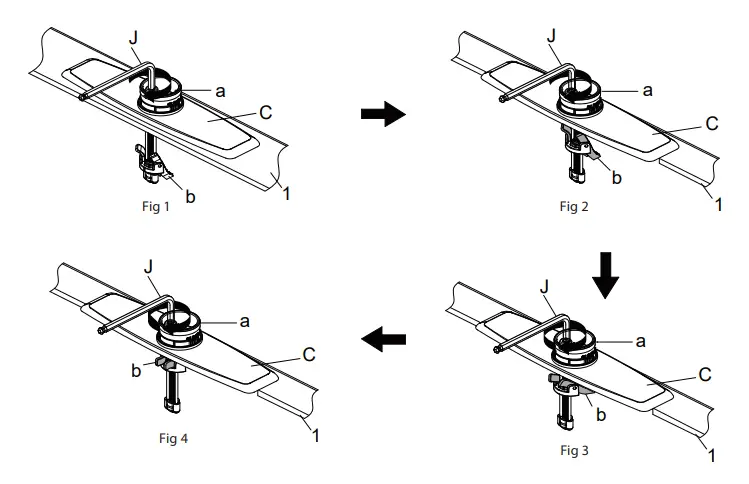 J
a
C
b
1
Fig 1

J
a
C
b
1
Fig 2

J
a
C
b
1
Fig 4

J
a
C
b
1
Fig 3