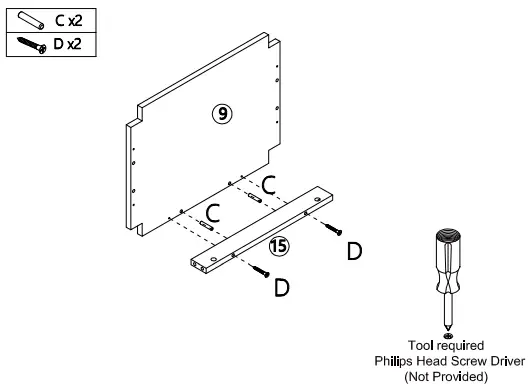 C x2
D x2

9

C

C

15

D

D

Tool required
Philips Head Screw Driver
(Not Provided)