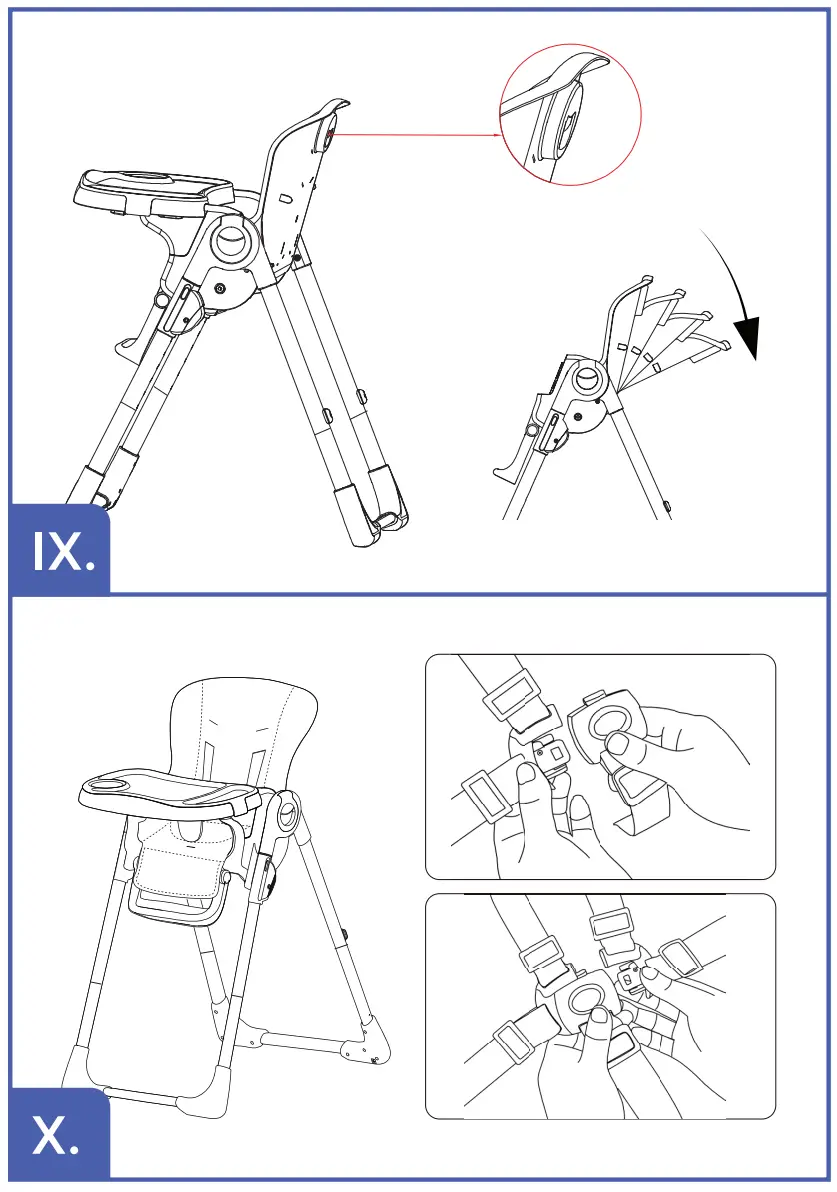 IX.

X.