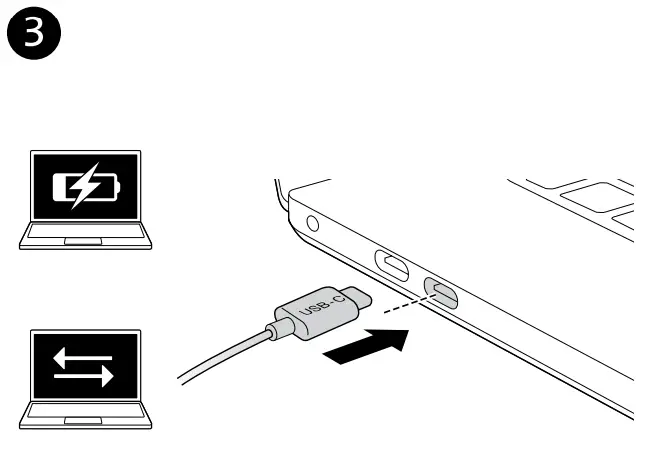 3

USB-C