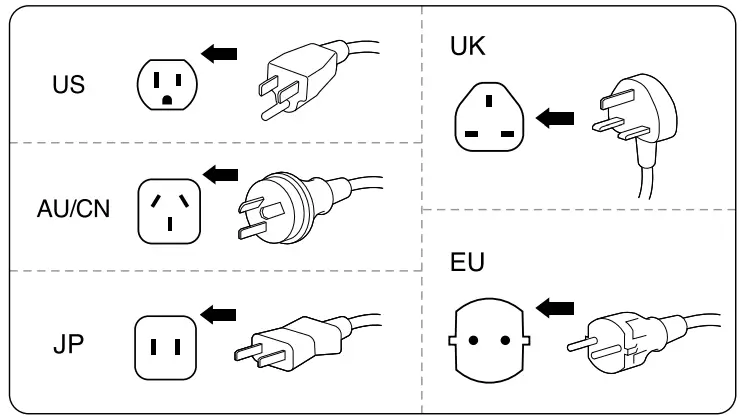 US

AU/CN

JP

UK

EU