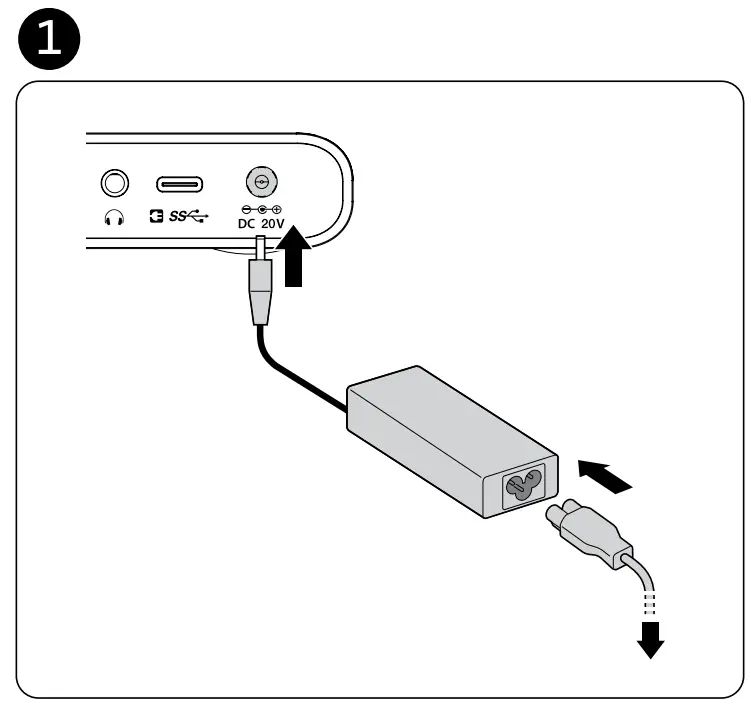 1

SS

DC 20V