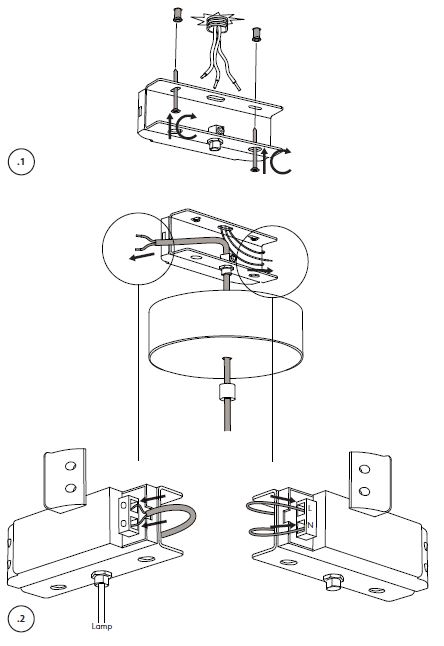 .1

L
N

Lamp

.2