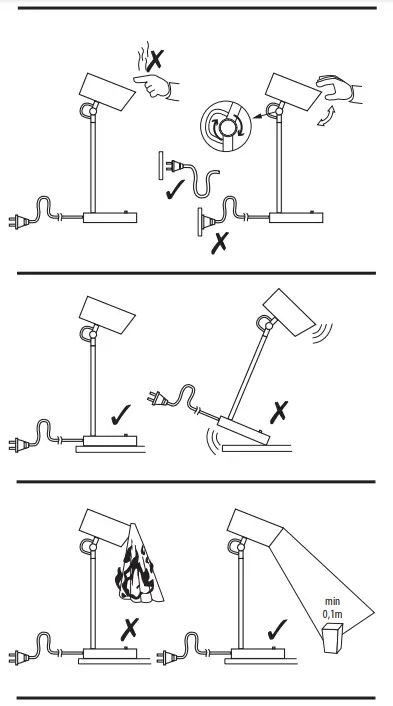 min
0,1m