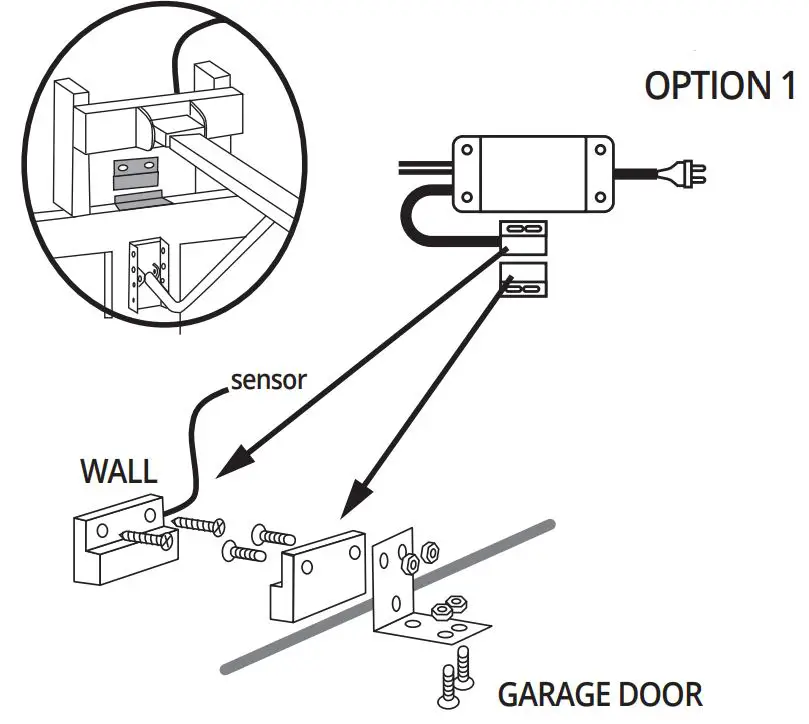 OPTION 1

sensor

WALL

GARAGE DOOR