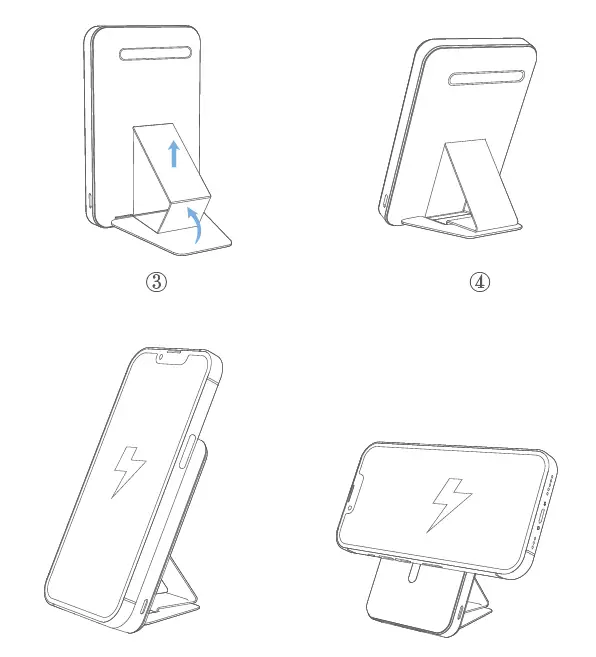 ③

④