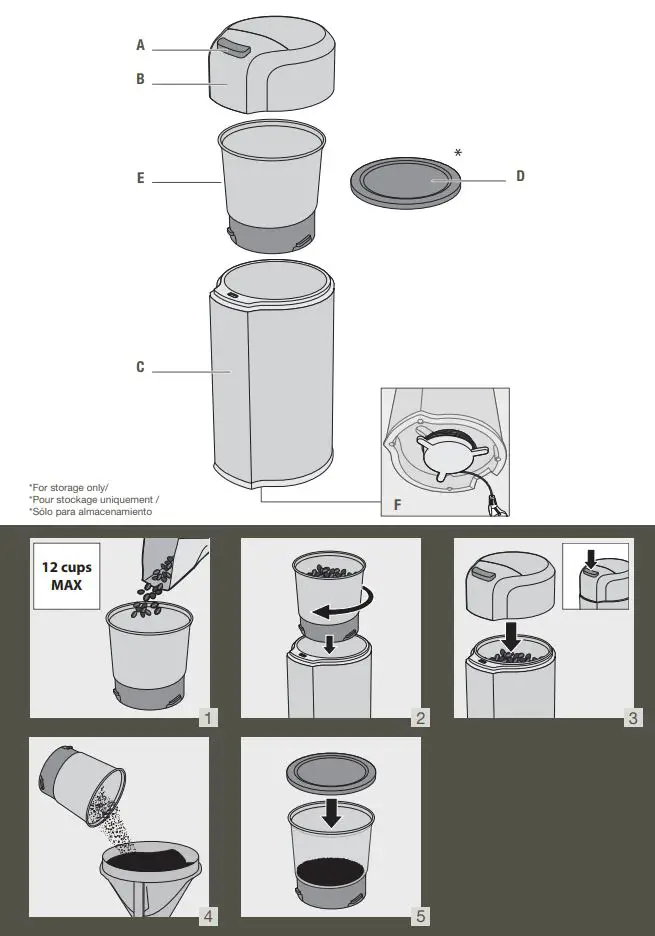 A
B
E
*
D
C
F
*For storage only/
*Pour stockage uniquement /
*Sólo para almacenamiento

12 cups MAX
1
2
3
4
5