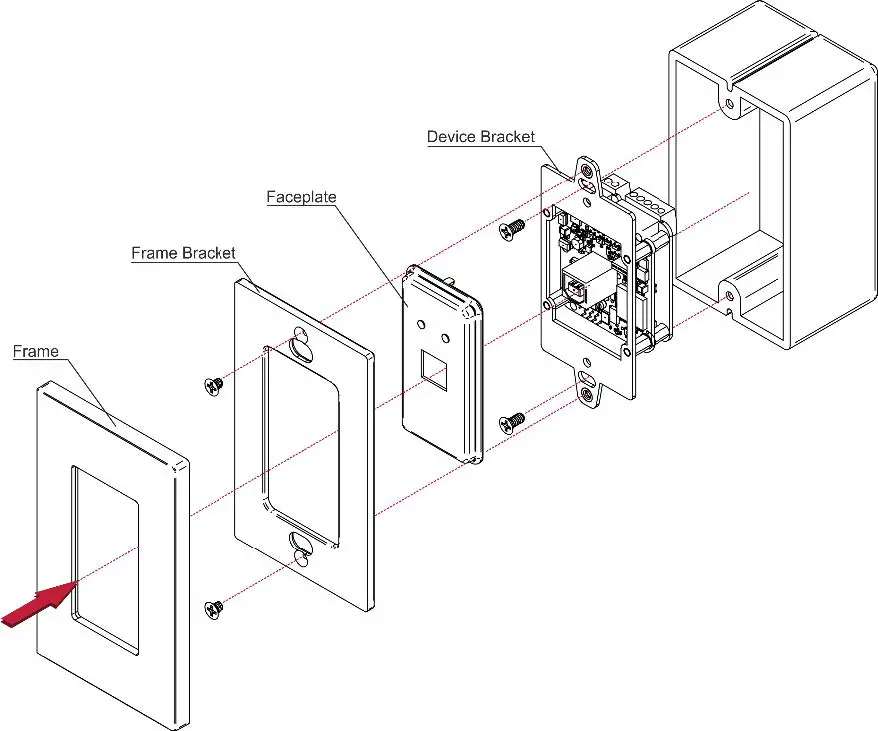 Device Bracket

Faceplate

Frame Bracket

Frame