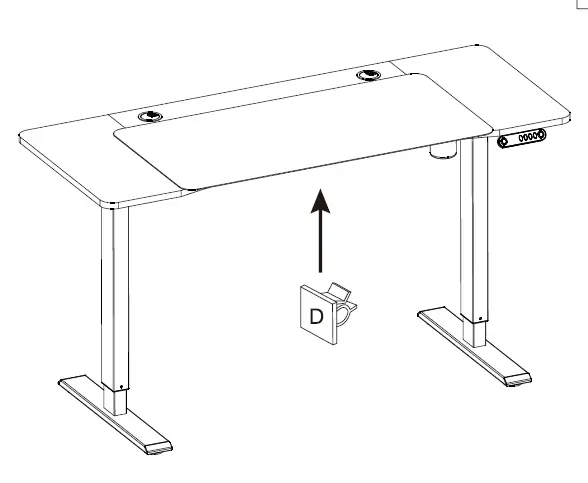 D