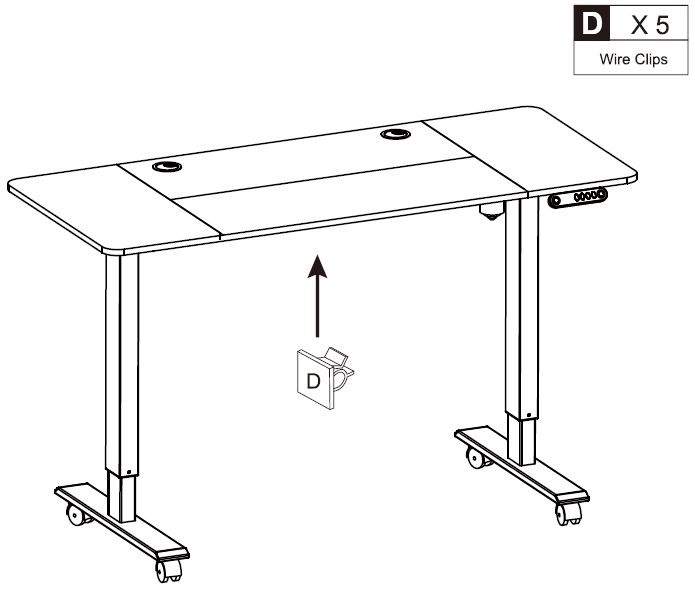 D X 5
Wire Clips

D