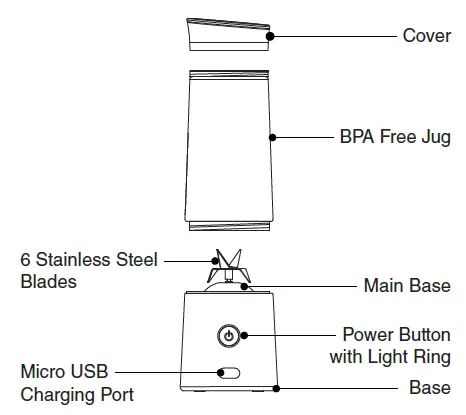 Cover

BPA Free Jug

6 Stainless Steel Blades

Main Base

Power Button with Light Ring

Micro USB Charging Port

Base