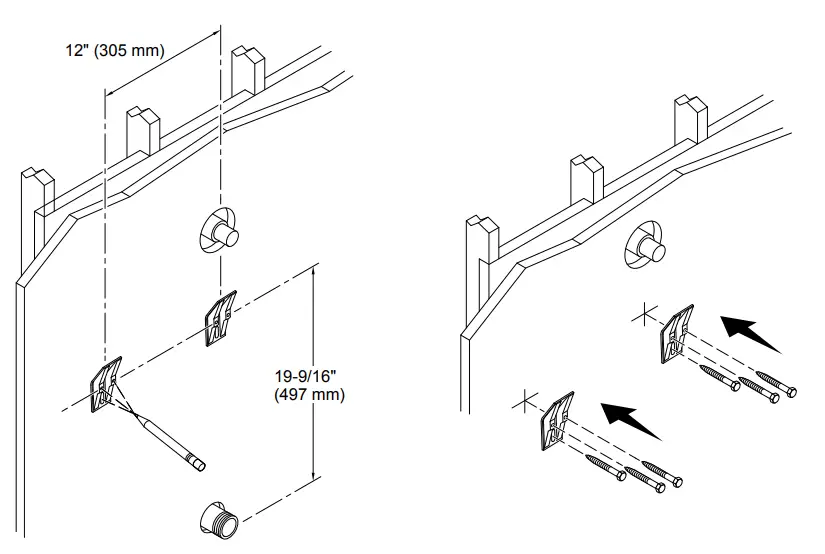 12" (305 mm)

19-9/16"
(497 mm)